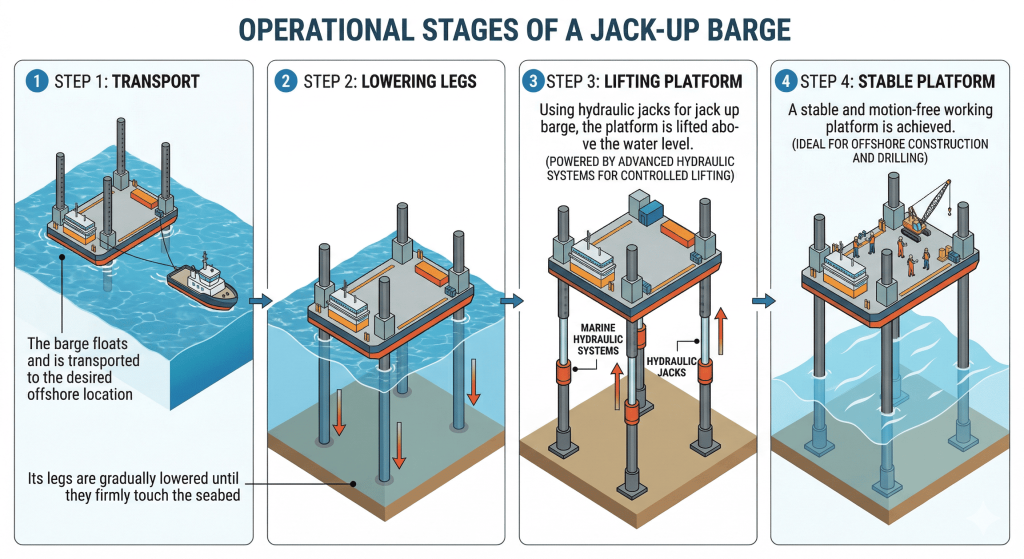 OPERATIONAL STAGES OF A JACK-UP BARGE

1 STEP 1: TRANSPORT

The barge floats and is transported to the desired offshore location

2 STEP 2: LOWERING LEGS

Its legs are gradually lowered until they firmly touch the seabed

3 STEP 3: LIFTING PLATFORM

Using hydraulic jacks for jack up barge, the platform is lifted above the water level.

(POWERED BY ADVANCED HYDRAULIC SYSTEMS FOR CONTROLLED LIFTING)

MARINE HYDRAULIC SYSTEMS

HYDRAULIC JACKS

4 STEP 4: STABLE PLATFORM

A stable and motion-free working platform is achieved.

(IDEAL FOR OFFSHORE CONSTRUCTION AND DRILLING)