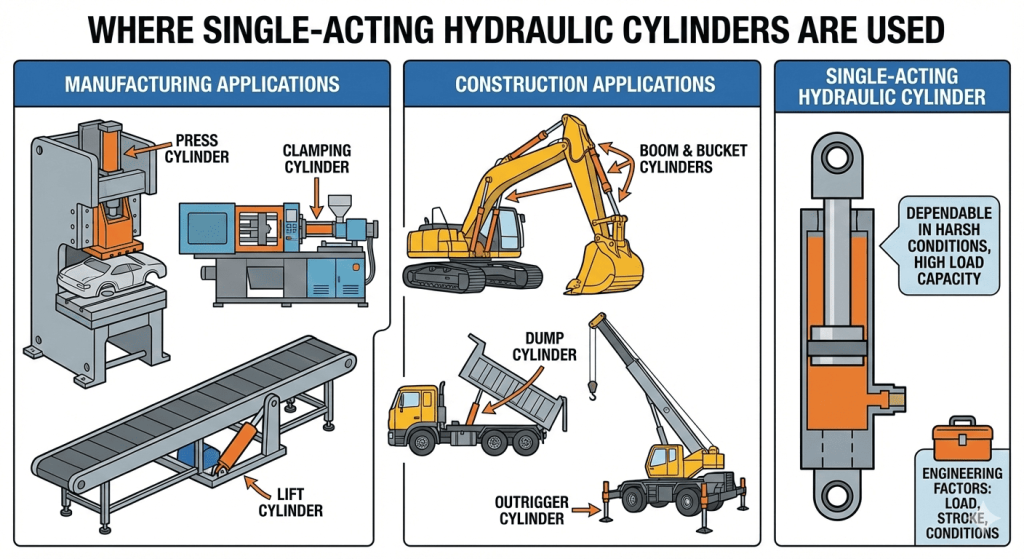 WHERE SINGLE-ACTING HYDRAULIC CYLINDERS ARE USED

MANUFACTURING APPLICATIONS

PRESS CYLINDER

CLAMPING CYLINDER

LIFT CYLINDER

CONSTRUCTION APPLICATIONS

BOOM & BUCKET CYLINDERS

DUMP CYLINDER

OUTRIGGER CYLINDER

SINGLE-ACTING HYDRAULIC CYLINDER

DEPENDABLE IN HARSH CONDITIONS, HIGH LOAD CAPACITY

ENGINEERING FACTORS: LOAD, STROKE, CONDITIONS